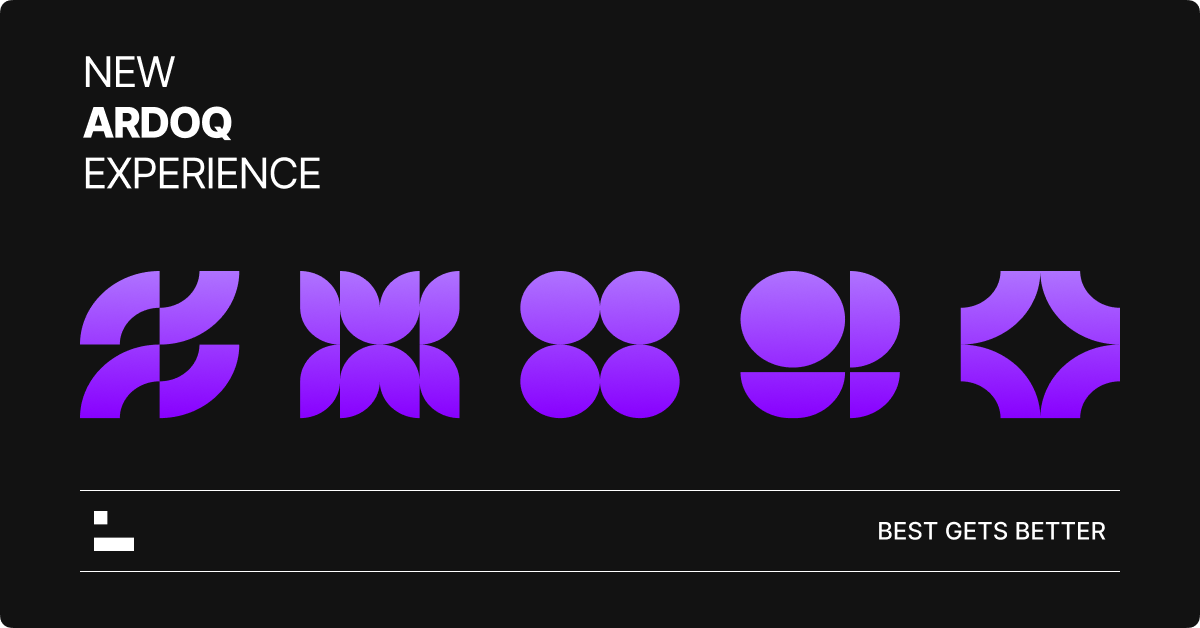 NEW
ARDOQ
EXPERIENCE

BEST GETS BETTER